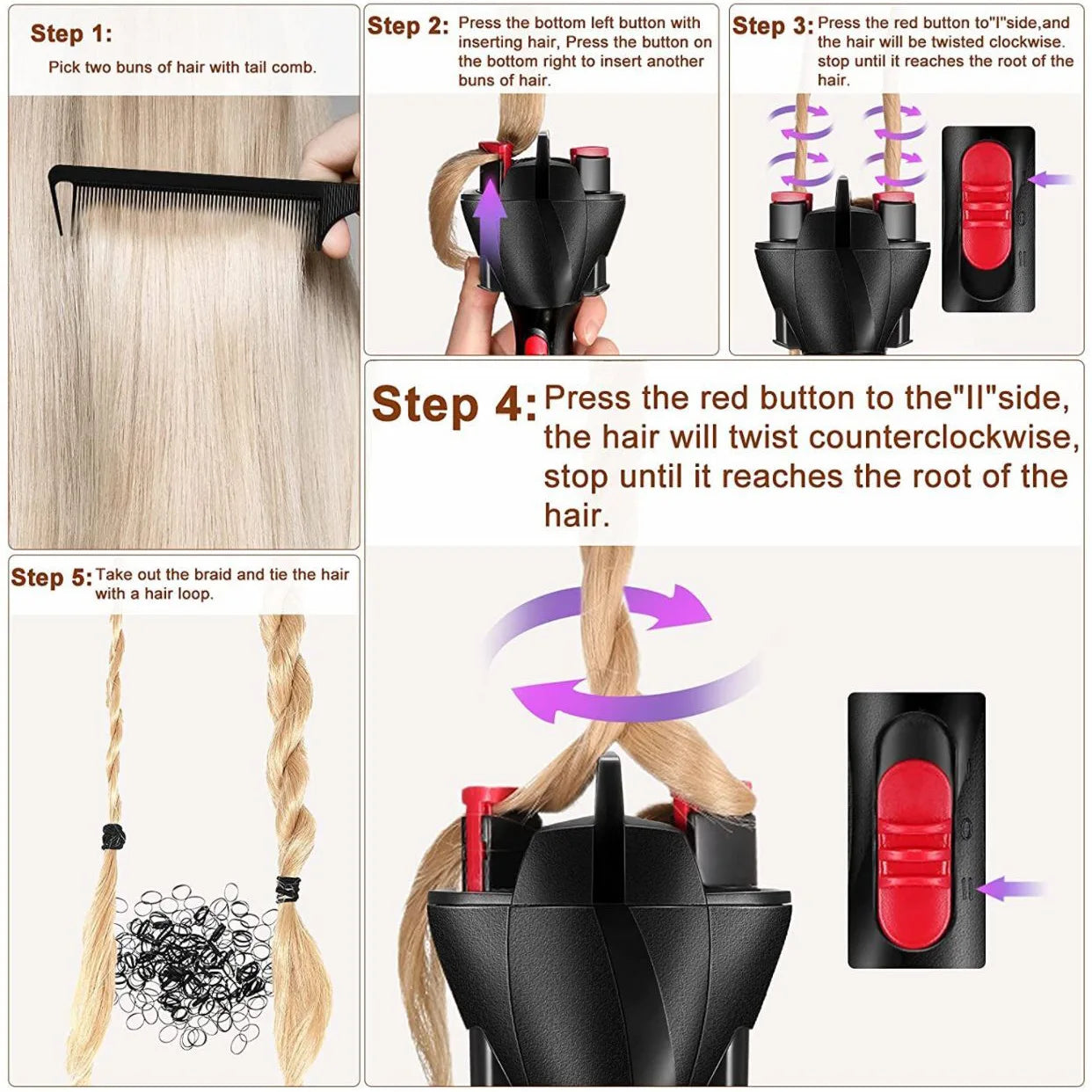 Step 1:
Pick two buns of hair with tail comb.

Step 2: Press the bottom left button with inserting hair, Press the button on the bottom right to insert another buns of hair.

Step 3: Press the red button to"I"side,and the hair will be twisted clockwise. stop until it reaches the root of the hair.

Step 4: Press the red button to the"II"side, the hair will twist counterclockwise, stop until it reaches the root of the hair.

Step 5: Take out the braid and tie the hair with a hair loop.